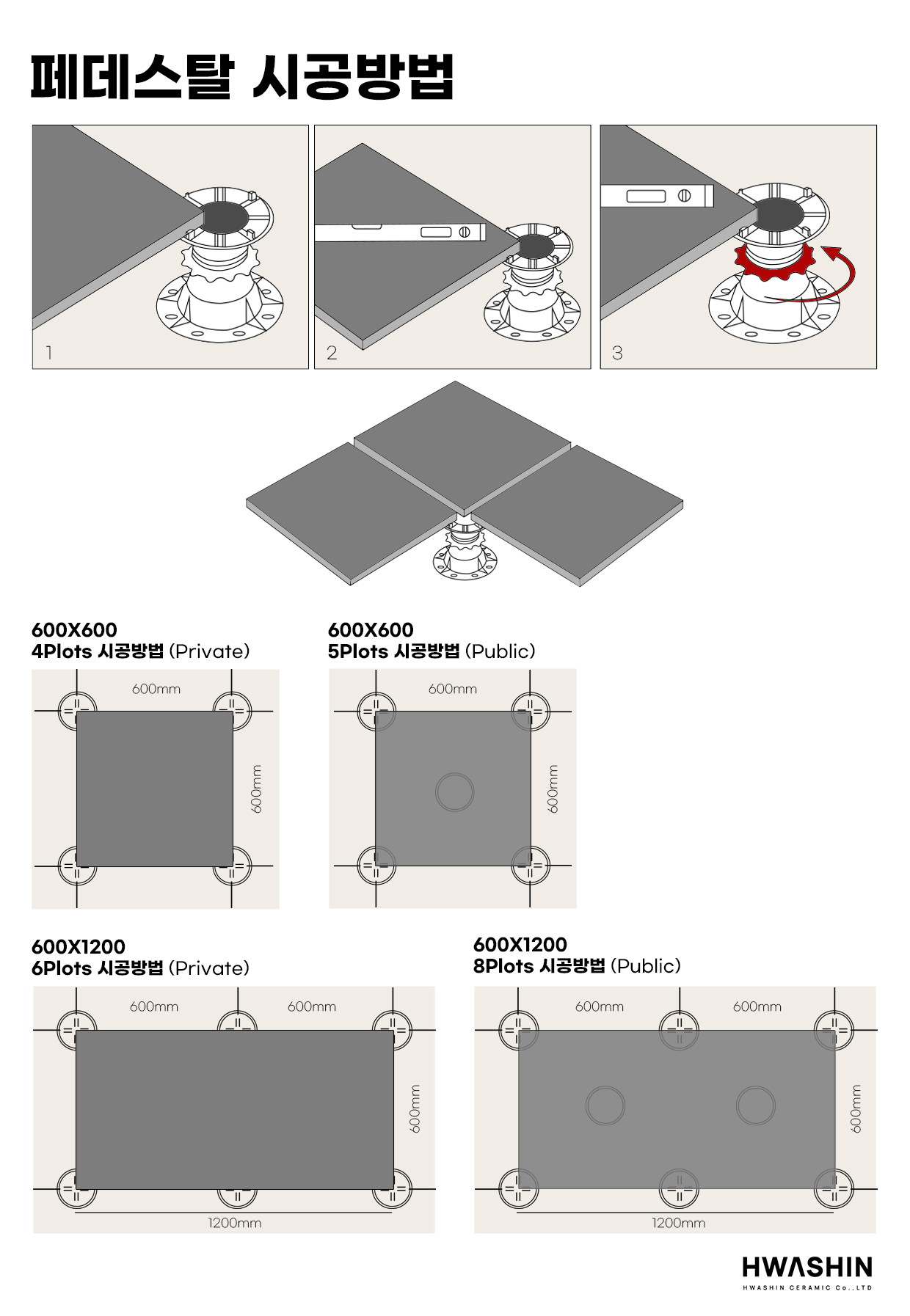 페데스탈 시공방법

1

2

3

600X600
4Plots 시공방법 (Private)

600mm

600mm

600X600
5Plots 시공방법 (Public)

600mm

600mm

600X1200
6Plots 시공방법 (Private)

600mm 600mm

600mm

1200mm

600X1200
8Plots 시공방법 (Public)

600mm 600mm

600mm

1200mm

HWASHIN
HWASHIN CERAMIC Co.,LTD